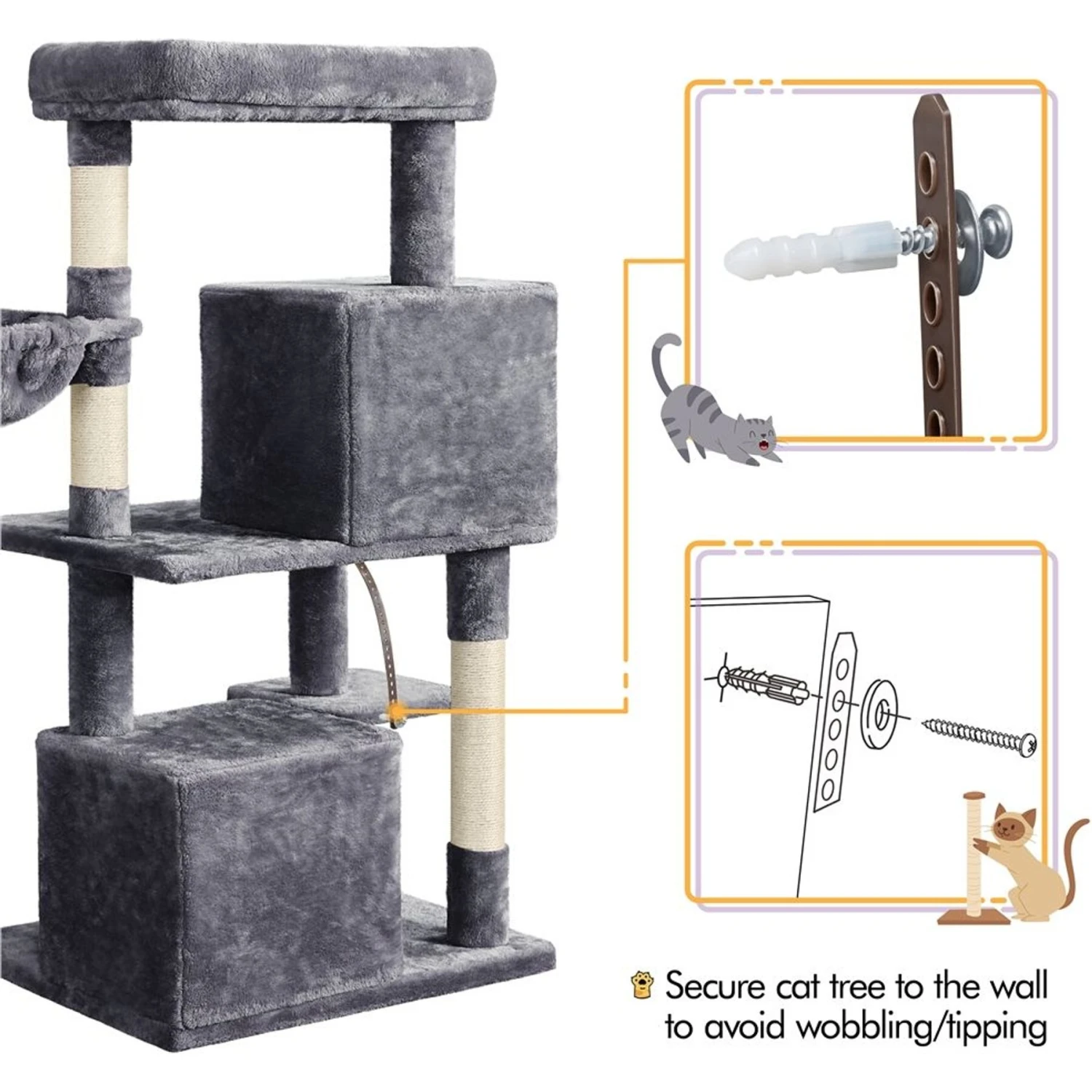 Secure cat tree to the wall to avoid wobbling/tipping