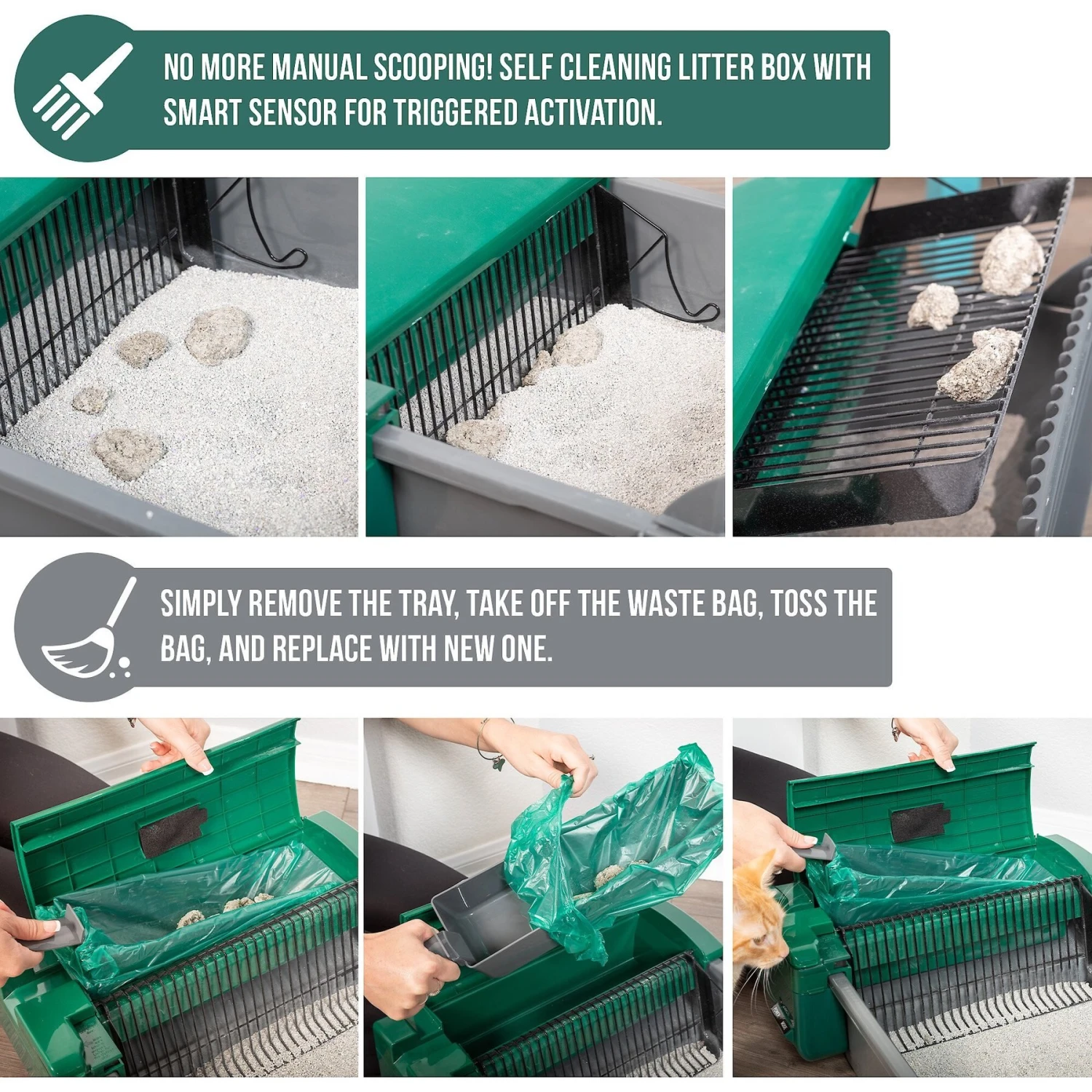 NO MORE MANUAL SCOOPING! SELF CLEANING LITTER BOX WITH SMART SENSOR FOR TRIGGERED ACTIVATION.

SIMPLY REMOVE THE TRAY, TAKE OFF THE WASTE BAG, TOSS THE BAG, AND REPLACE WITH NEW ONE.