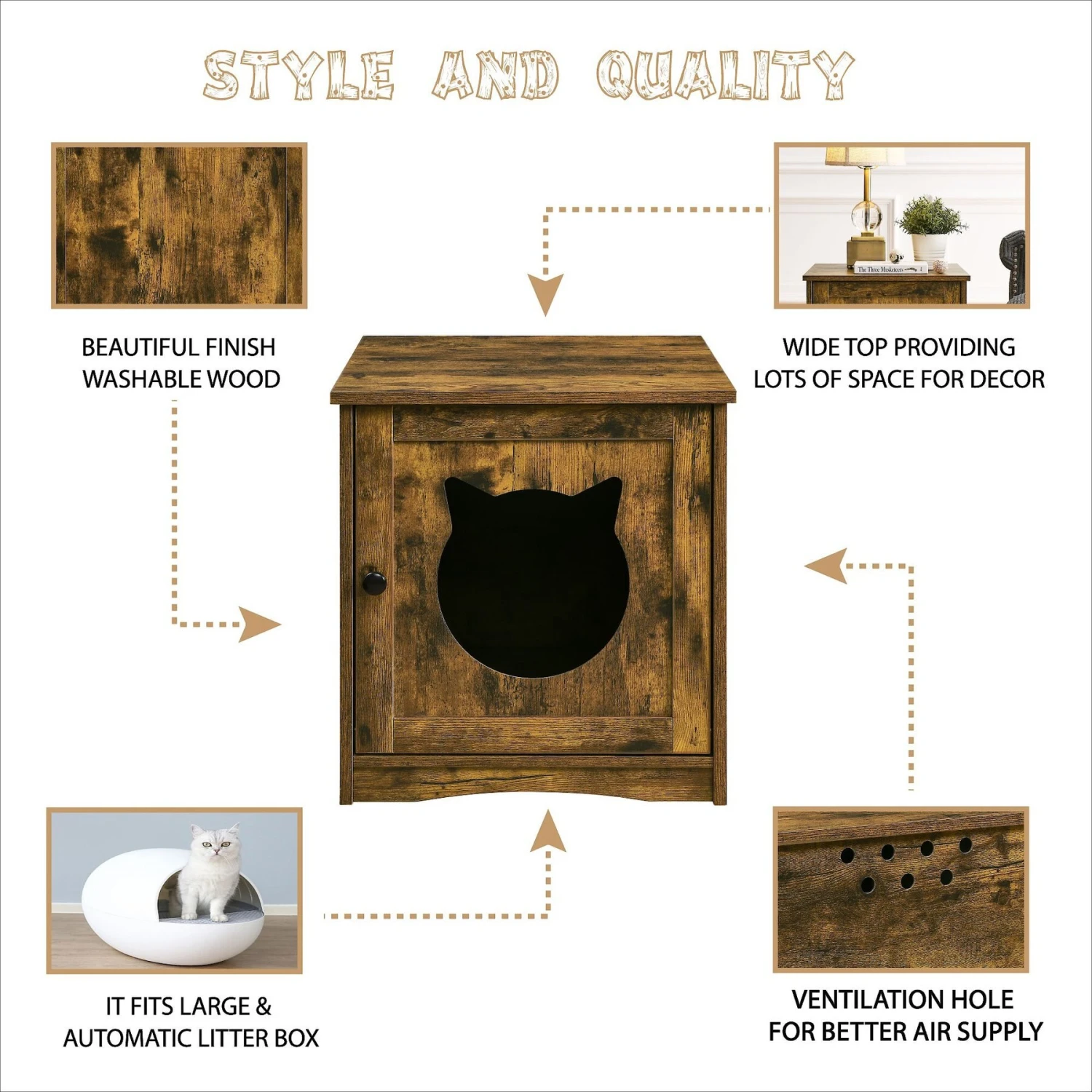 STYLE AND QUALITY

BEAUTIFUL FINISH
WASHABLE WOOD

The Three Musketeers

WIDE TOP PROVIDING
LOTS OF SPACE FOR DECOR

IT FITS LARGE &
AUTOMATIC LITTER BOX

VENTILATION HOLE
FOR BETTER AIR SUPPLY