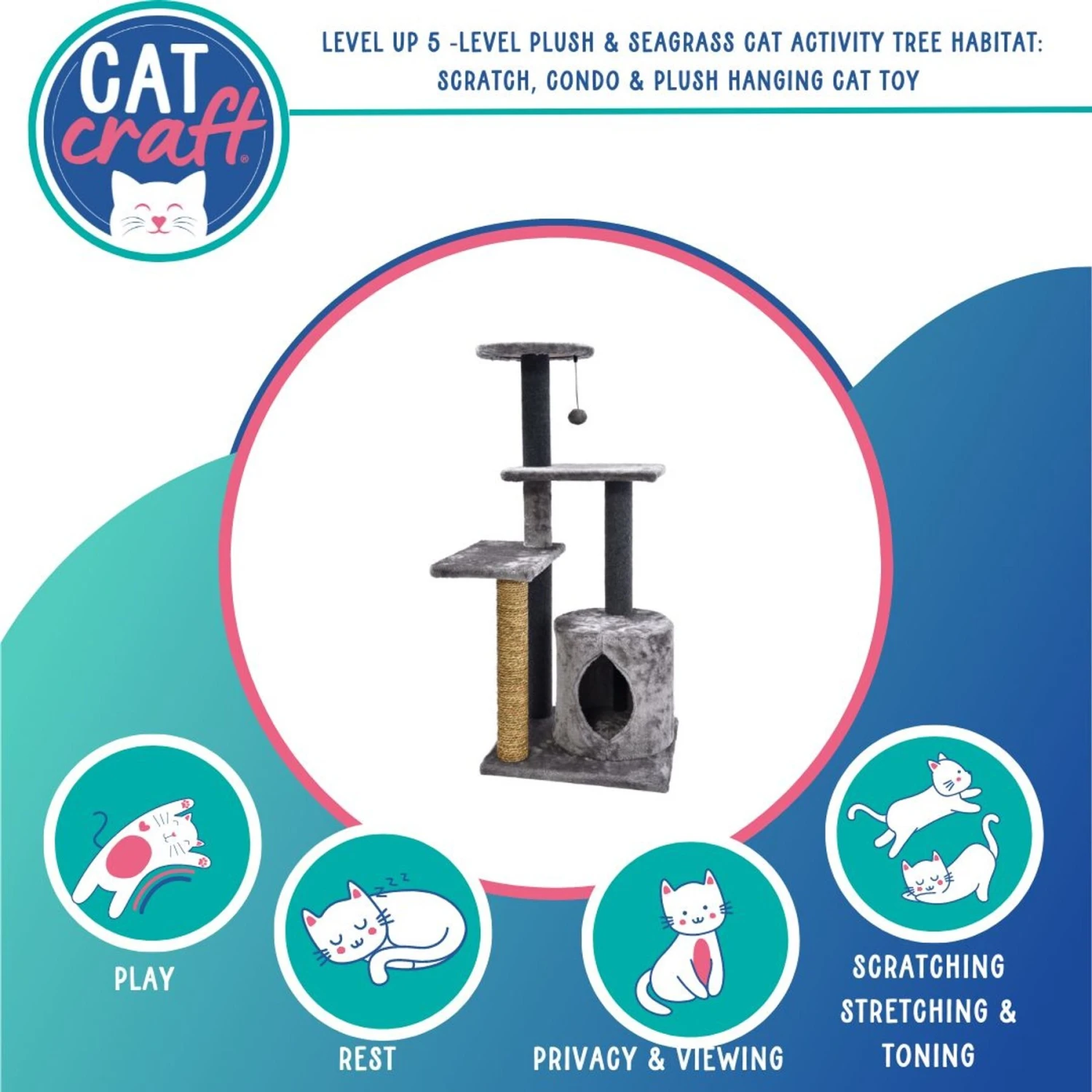 CAT craft®

LEVEL UP 5 -LEVEL PLUSH & SEAGRASS CAT ACTIVITY TREE HABITAT: SCRATCH, CONDO & PLUSH HANGING CAT TOY

PLAY

REST

PRIVACY & VIEWING

SCRATCHING STRETCHING & TONING