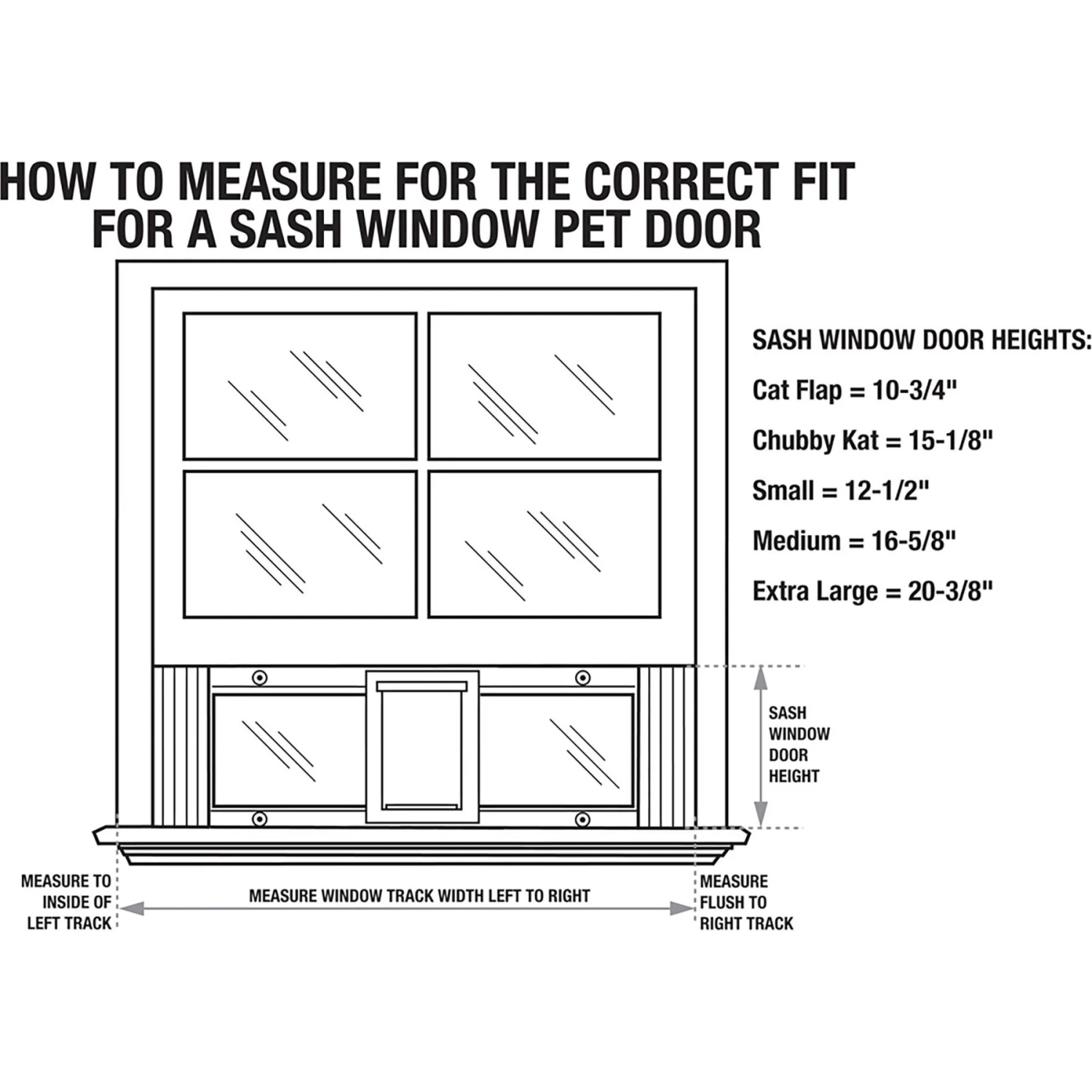 HOW TO MEASURE FOR THE CORRECT FIT FOR A SASH WINDOW PET DOOR

SASH WINDOW DOOR HEIGHTS:

Cat Flap = 10-3/4"

Chubby Kat = 15-1/8"

Small = 12-1/2"

Medium = 16-5/8"

Extra Large = 20-3/8"

SASH WINDOW DOOR HEIGHT

MEASURE TO INSIDE OF LEFT TRACK

MEASURE WINDOW TRACK WIDTH LEFT TO RIGHT

MEASURE FLUSH TO RIGHT TRACK